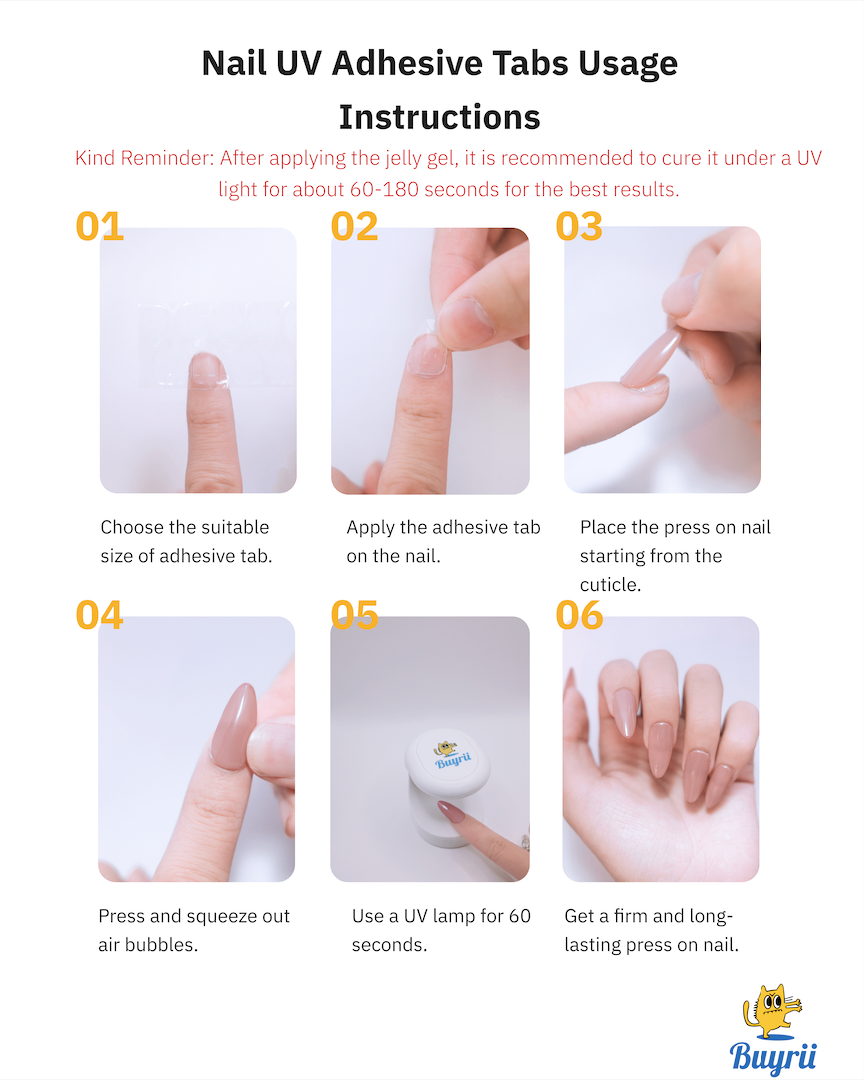 Nail UV Adhesive Tabs Usage Instructions

Kind Reminder: After applying the jelly gel, it is recommended to cure it under a UV light for about 60-180 seconds for the best results.

01

Choose the suitable size of adhesive tab.

02

Apply the adhesive tab on the nail.

03

Place the press on nail starting from the cuticle.

04

Press and squeeze out air bubbles.

05

Buyrii

Use a UV lamp for 60 seconds.

06

Get a firm and long-lasting press on nail.

Buyrii